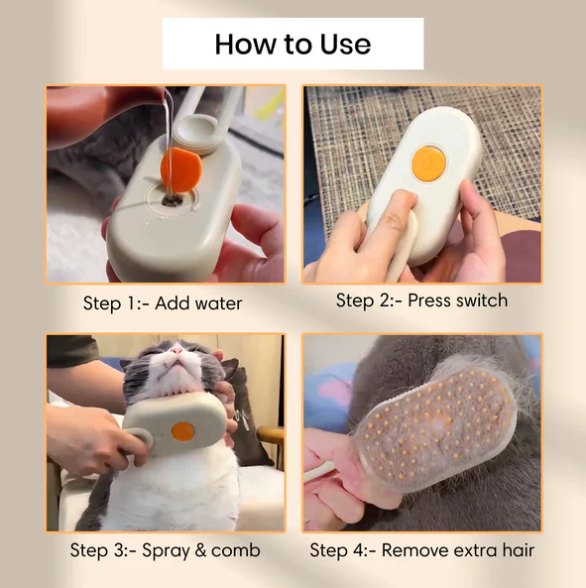 How to Use

Step 1:- Add water

Step 2:- Press switch

Step 3:- Spray & comb

Step 4:- Remove extra hair